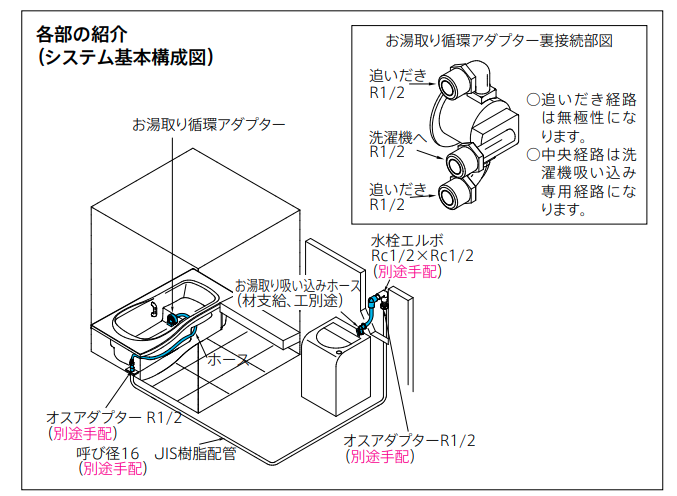 各部の紹介
(システム基本構成図)

お湯取り循環アダプター裏接続部図

追いだき
R1/2

洗濯機へ
R1/2

追いだき
R1/2

○追いだき経路は無極性になります。
○中央経路は洗濯機吸い込み専用経路になります。

お湯取り循環アダプター

水栓エルボ
Rc1/2×Rc1/2
(別途手配)

お湯取り吸い込みホース
(材支給、工別途)

ホース

オスアダプター R1/2
(別途手配)

呼び径16
(別途手配)

JIS樹脂配管

オスアダプターR1/2
(別途手配)